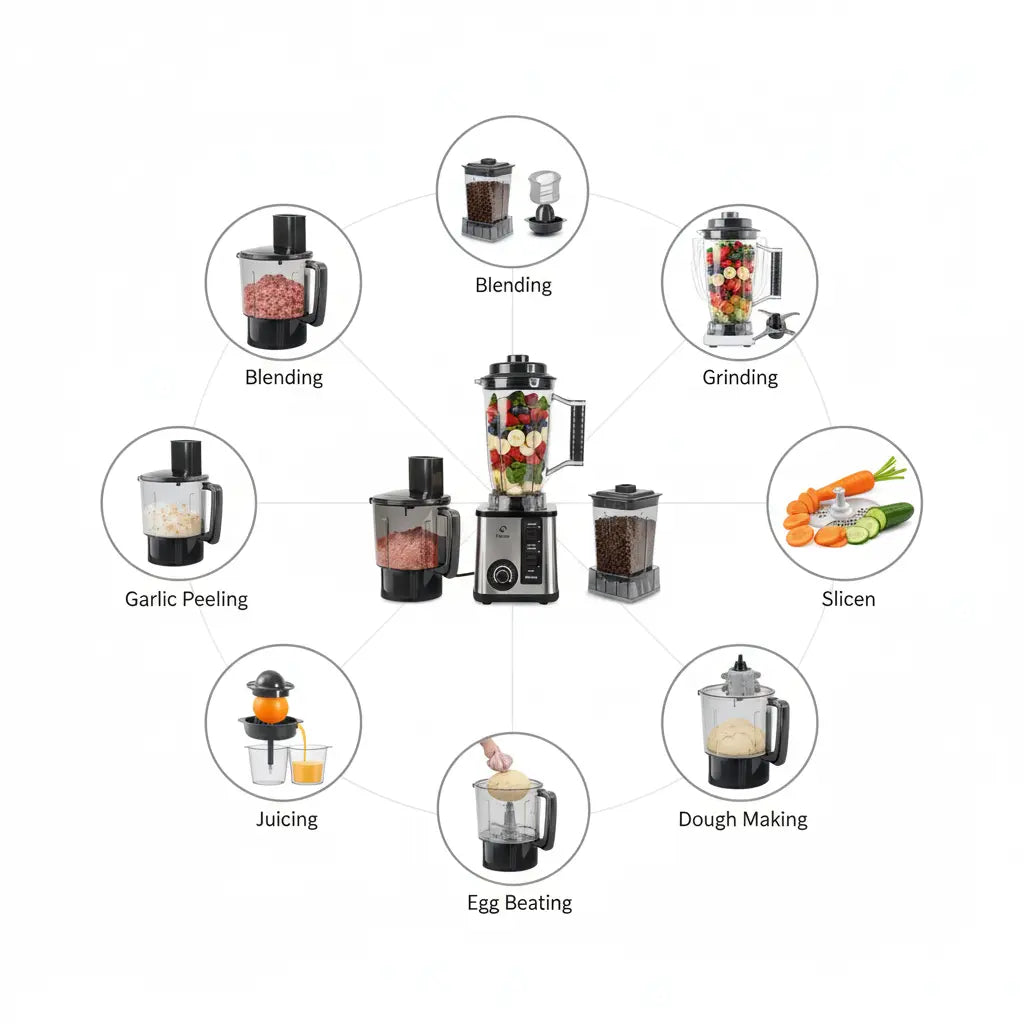 Blending

Blending

Grinding

Garlic Peeling

Slicen

Juicing

Dough Making

Egg Beating